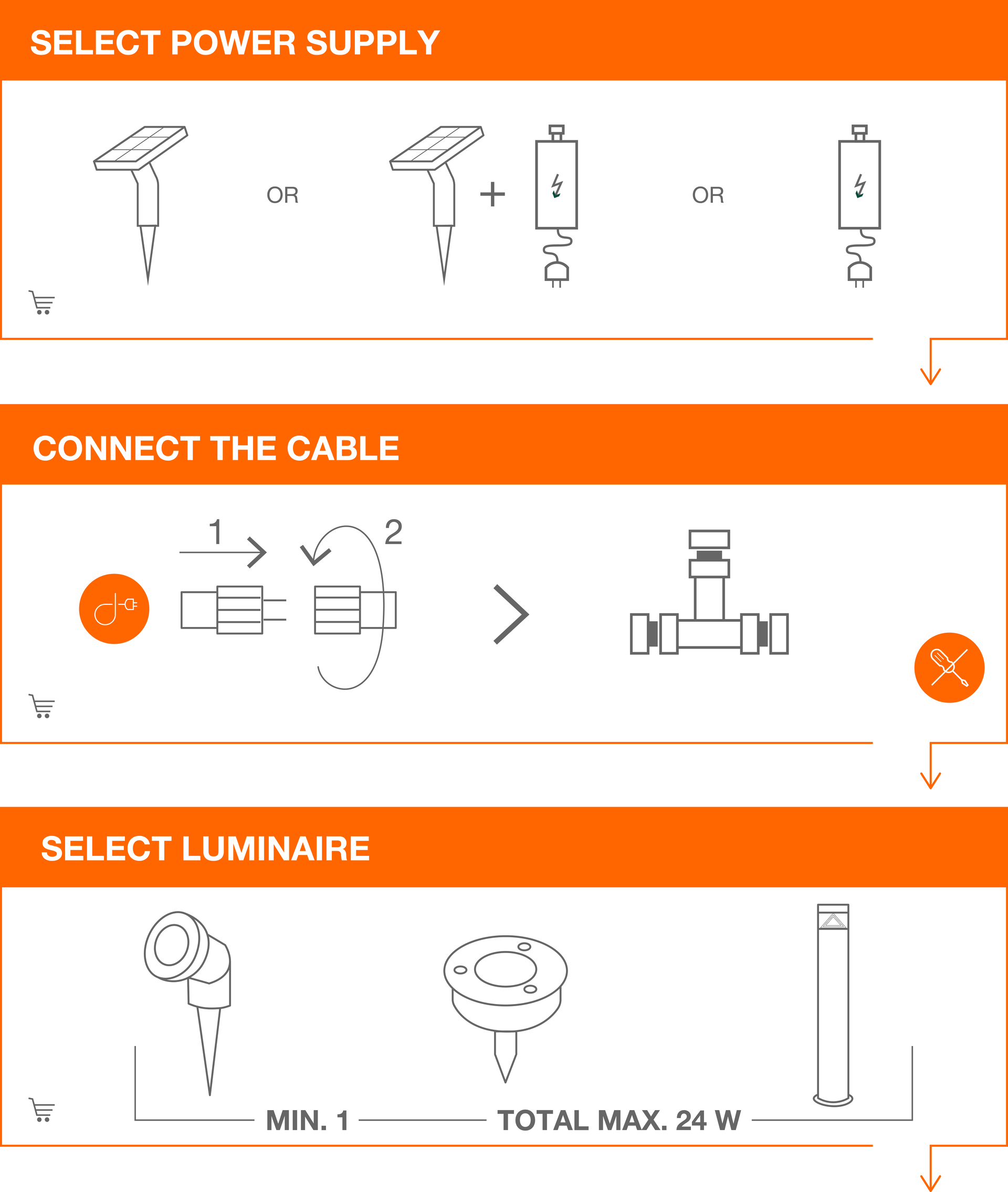 SELECT POWER SUPPLY

OR

+

OR

CONNECT THE CABLE

1

2

SELECT LUMINAIRE

MIN. 1

TOTAL MAX. 24 W